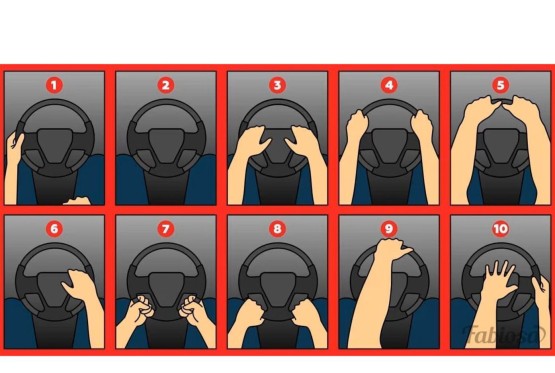 1
2
3
4
5
6
7
8
9
10
Fabiosa